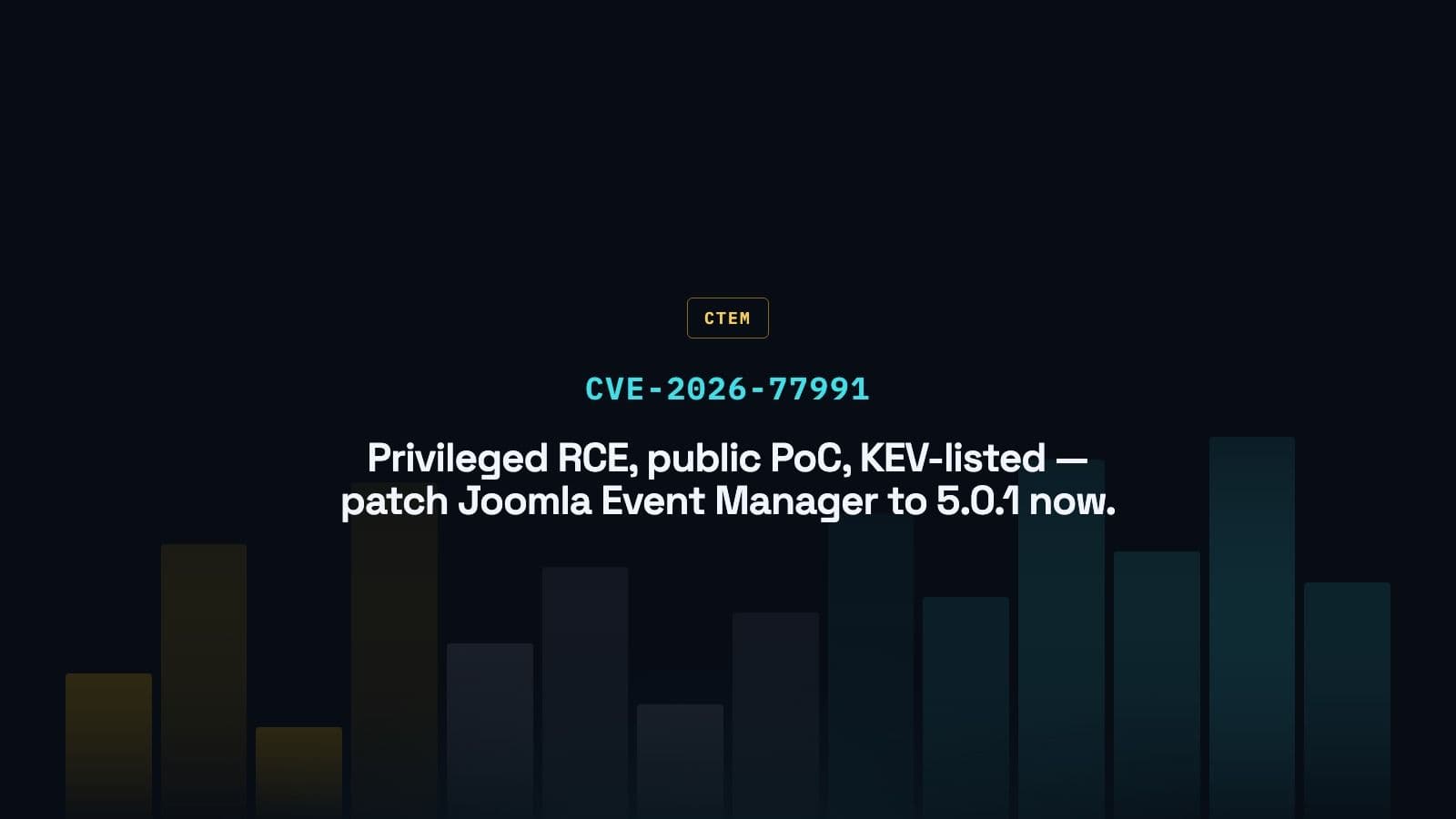 CTEM

CVE-2026-77991

Privileged RCE, public PoC, KEV-listed — patch Joomla Event Manager to 5.0.1 now.